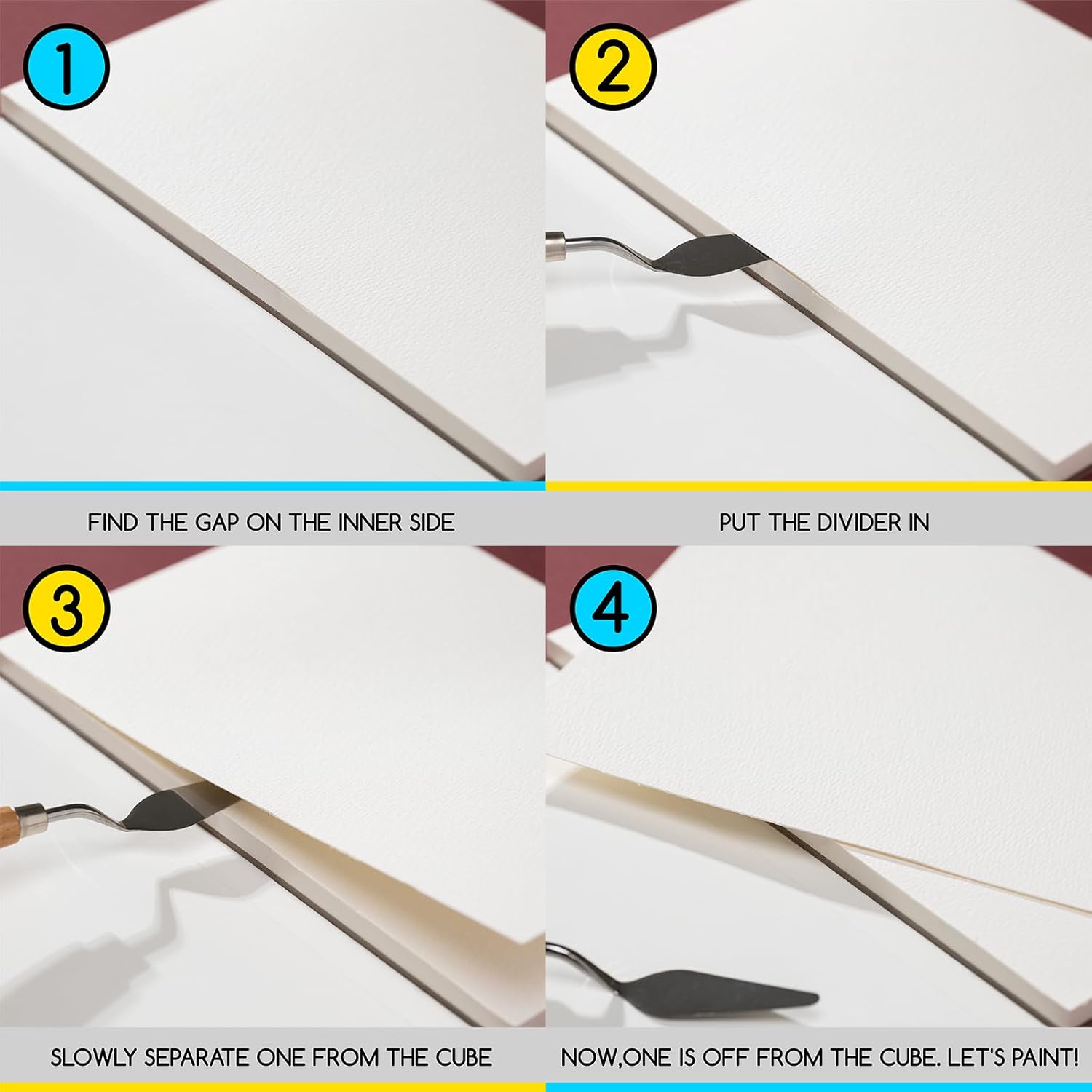 1

FIND THE GAP ON THE INNER SIDE

2

PUT THE DIVIDER IN

3

SLOWLY SEPARATE ONE FROM THE CUBE

4

NOW,ONE IS OFF FROM THE CUBE. LET'S PAINT!